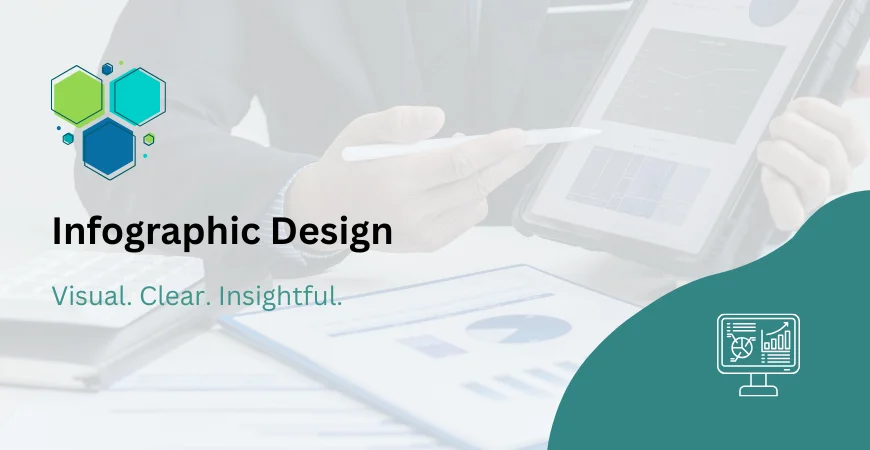 Infographic Design

Visual. Clear. Insightful.